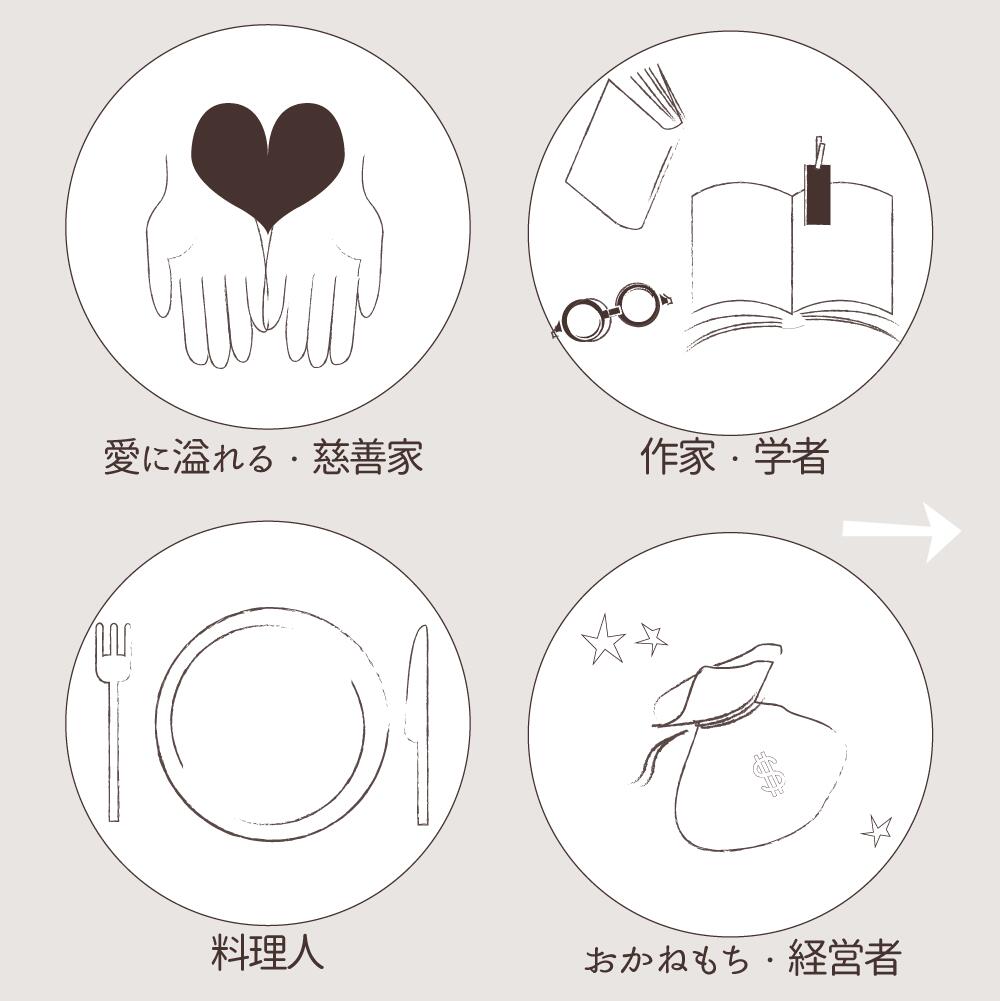 愛に溢れる・慈善家

作家・学者

料理人

$

おかねもち・経営者