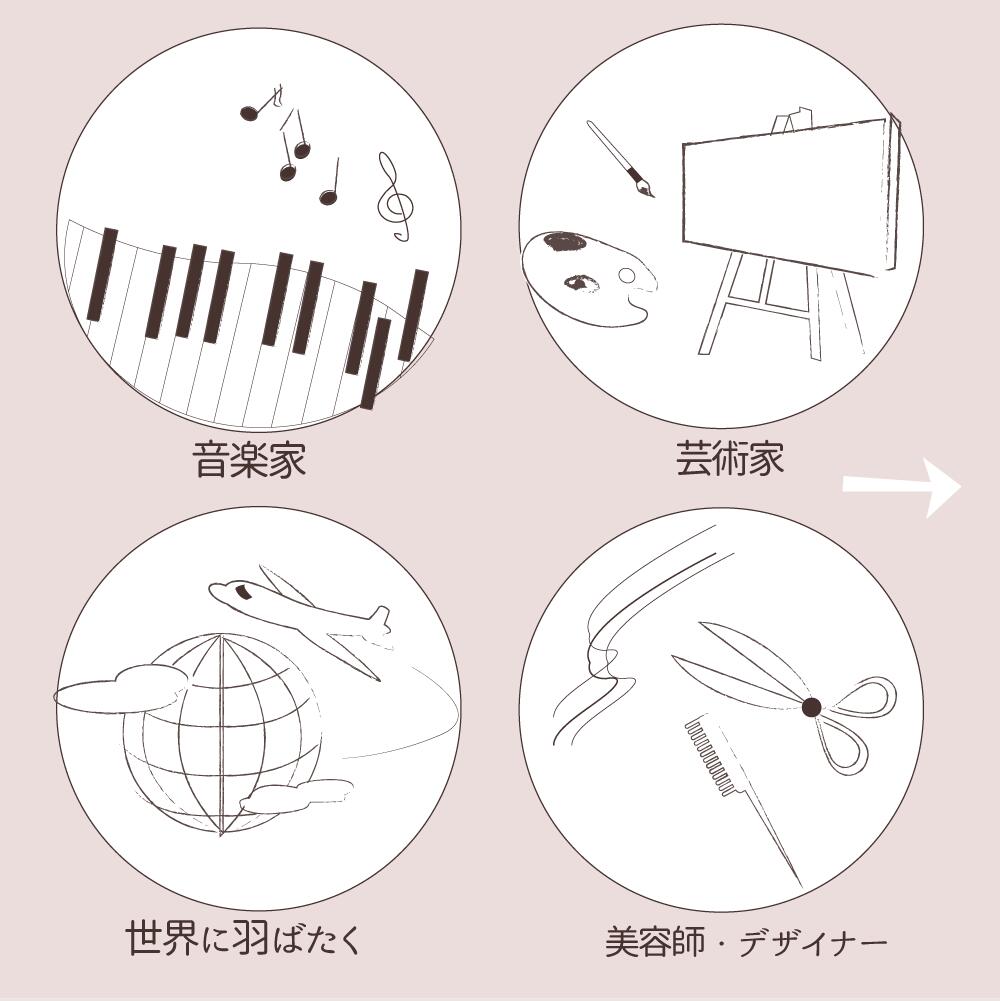 音楽家

芸術家

世界に羽ばたく

美容師・デザイナー